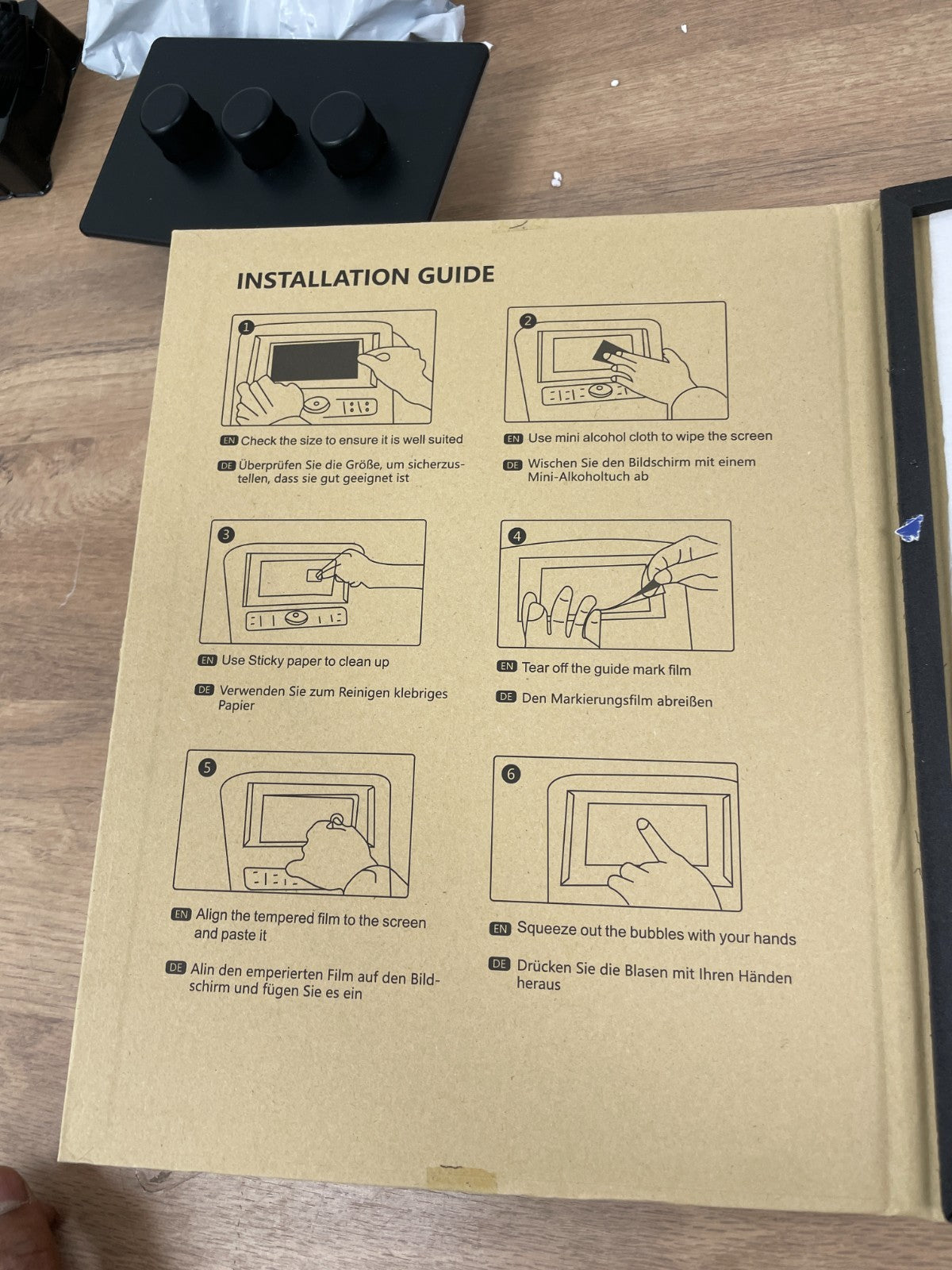 INSTALLATION GUIDE

1

EN Check the size to ensure it is well suited

DE Überprüfen Sie die Größe, um sicherzustellen, dass sie gut geeignet ist

2

EN Use mini alcohol cloth to wipe the screen

DE Wischen Sie den Bildschirm mit einem Mini-Alkoholtuch ab

3

EN Use Sticky paper to clean up

DE Verwenden Sie zum Reinigen klebriges Papier

4

EN Tear off the guide mark film

DE Den Markierungsfilm abreißen

5

EN Align the tempered film to the screen and paste it

DE Alin den emperierten Film auf den Bildschirm und fügen Sie es ein

6

EN Squeeze out the bubbles with your hands

DE Drücken Sie die Blasen mit Ihren Händen heraus